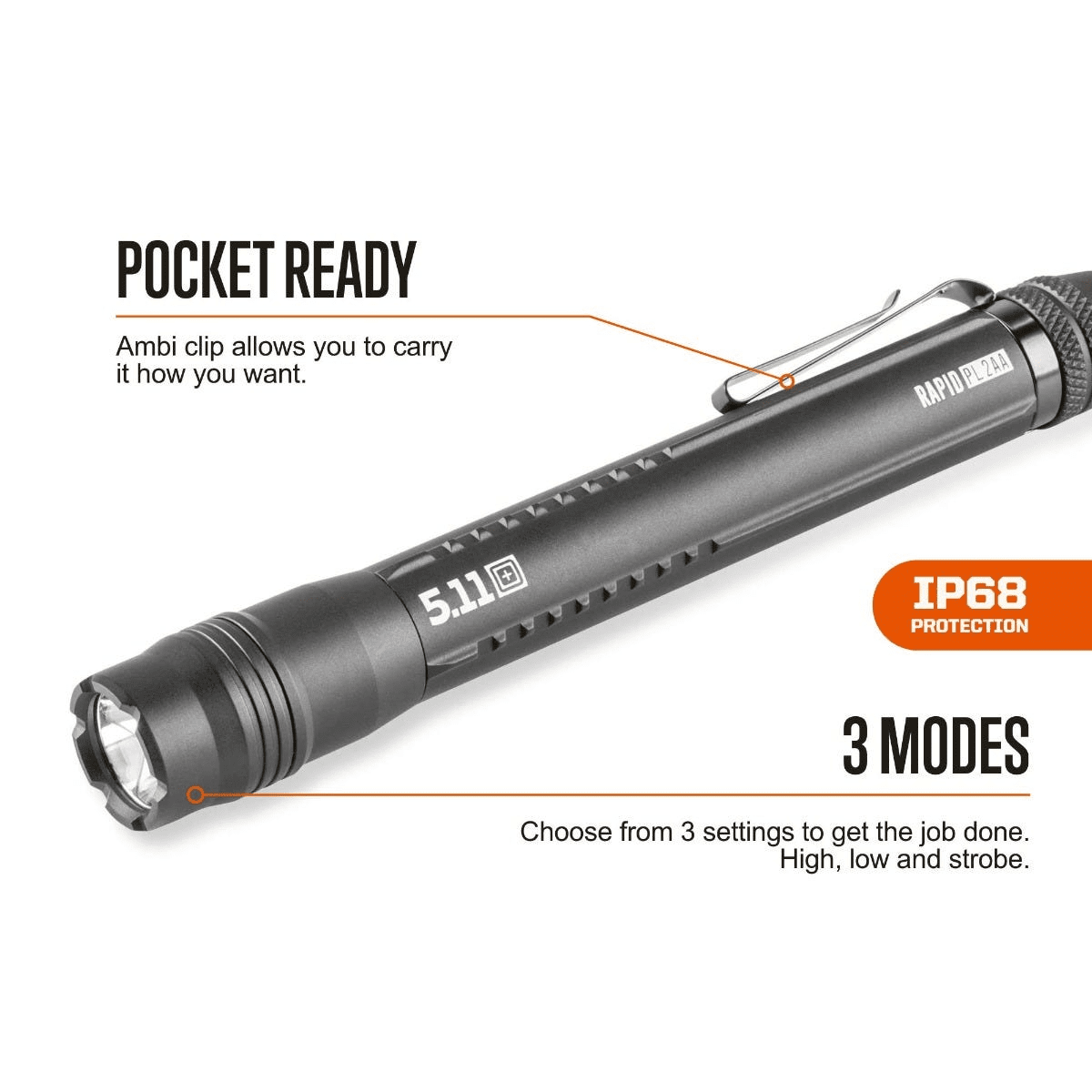 POCKET READY

Ambi clip allows you to carry it how you want.

RAPID PL 2AA

5.11

IP68
PROTECTION

3 MODES

Choose from 3 settings to get the job done. High, low and strobe.